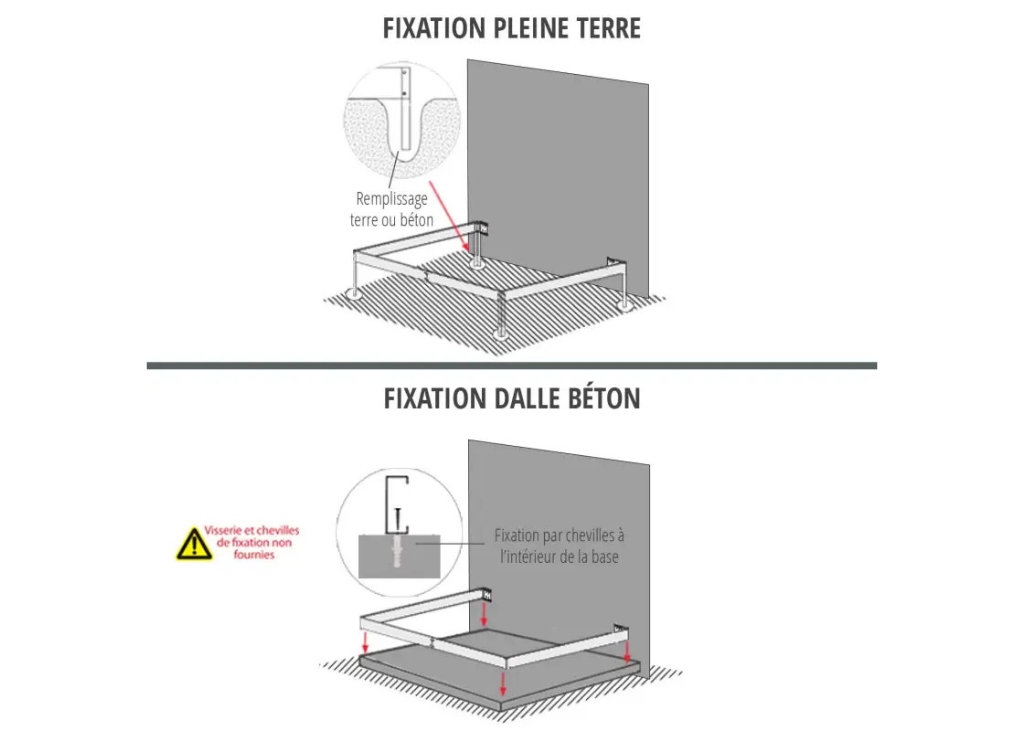 FIXATION PLEINE TERRE

Remplissage terre ou béton

FIXATION DALLE BÉTON

Visserie et chevilles de fixation non fournies

Fixation par chevilles à l'intérieur de la base