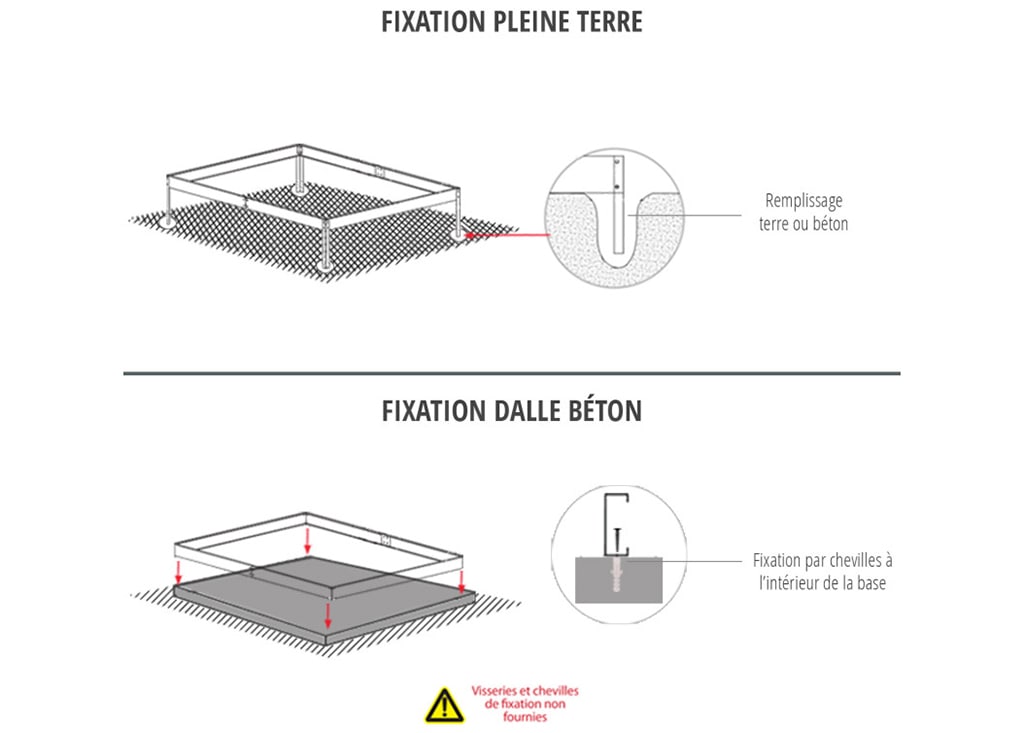 FIXATION PLEINE TERRE

Remplissage terre ou béton

FIXATION DALLE BÉTON

Fixation par chevilles à l'intérieur de la base

Visseries et chevilles de fixation non fournies